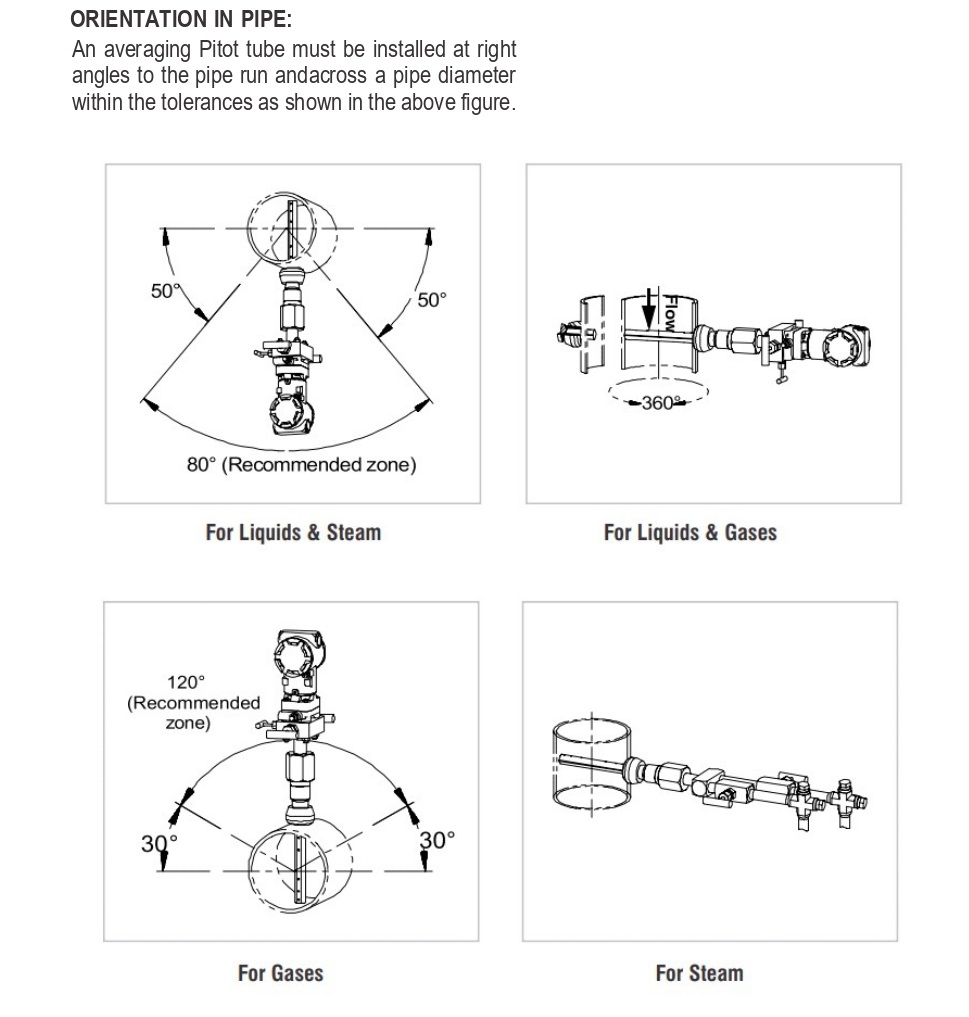 ORIENTATION IN PIPE:
An averaging Pitot tube must be installed at right angles to the pipe run andacross a pipe diameter within the tolerances as shown in the above figure.

50°
50°
80° (Recommended zone)

For Liquids & Steam

Flow
360°

For Liquids & Gases

120° (Recommended zone)
30°
30°

For Gases

For Steam